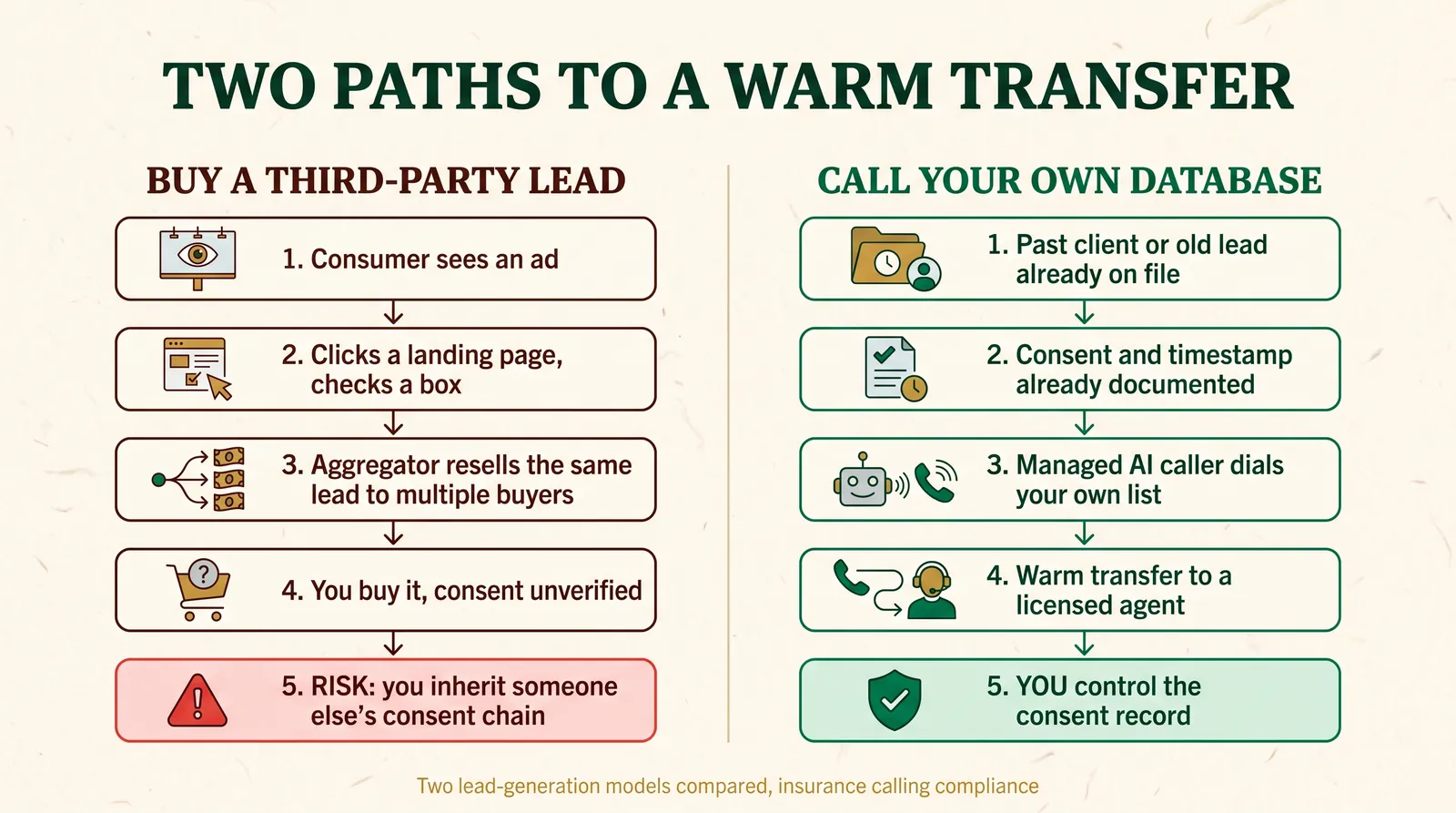 TWO PATHS TO A WARM TRANSFER

BUY A THIRD-PARTY LEAD

1. Consumer sees an ad

2. Clicks a landing page, checks a box

3. Aggregator resells the same lead to multiple buyers

4. You buy it, consent unverified

5. RISK: you inherit someone else's consent chain

CALL YOUR OWN DATABASE

1. Past client or old lead already on file

2. Consent and timestamp already documented

3. Managed AI caller dials your own list

4. Warm transfer to a licensed agent

5. YOU control the consent record

Two lead-generation models compared, insurance calling compliance